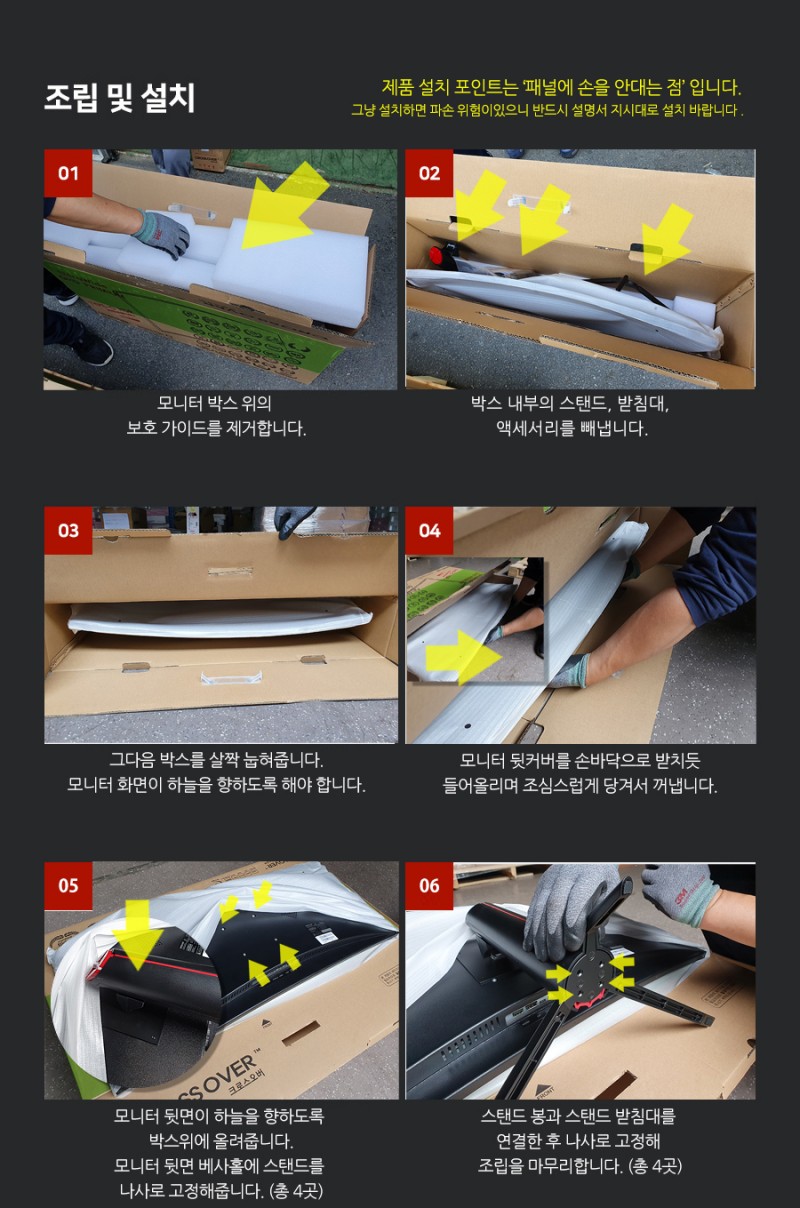 조립 및 설치

제품 설치 포인트는 '패널에 손을 안대는 점' 입니다.
그냥 설치하면 파손 위험이있으니 반드시 설명서 지시대로 설치 바랍니다 .

01

모니터 박스 위의
보호 가이드를 제거합니다.

02

박스 내부의 스탠드, 받침대,
액세서리를 빼냅니다.

03

그다음 박스를 살짝 눕혀줍니다.
모니터 화면이 하늘을 향하도록 해야 합니다.

04

모니터 뒷커버를 손바닥으로 받치듯
들어올리며 조심스럽게 당겨서 꺼냅니다.

05

SS OVER™
크로스오버

모니터 뒷면이 하늘을 향하도록
박스위에 올려줍니다.
모니터 뒷면 베사홀에 스탠드를
나사로 고정해줍니다. (총 4곳)

06

FRONT

스탠드 봉과 스탠드 받침대를
연결한 후 나사로 고정해
조립을 마무리합니다. (총 4곳)